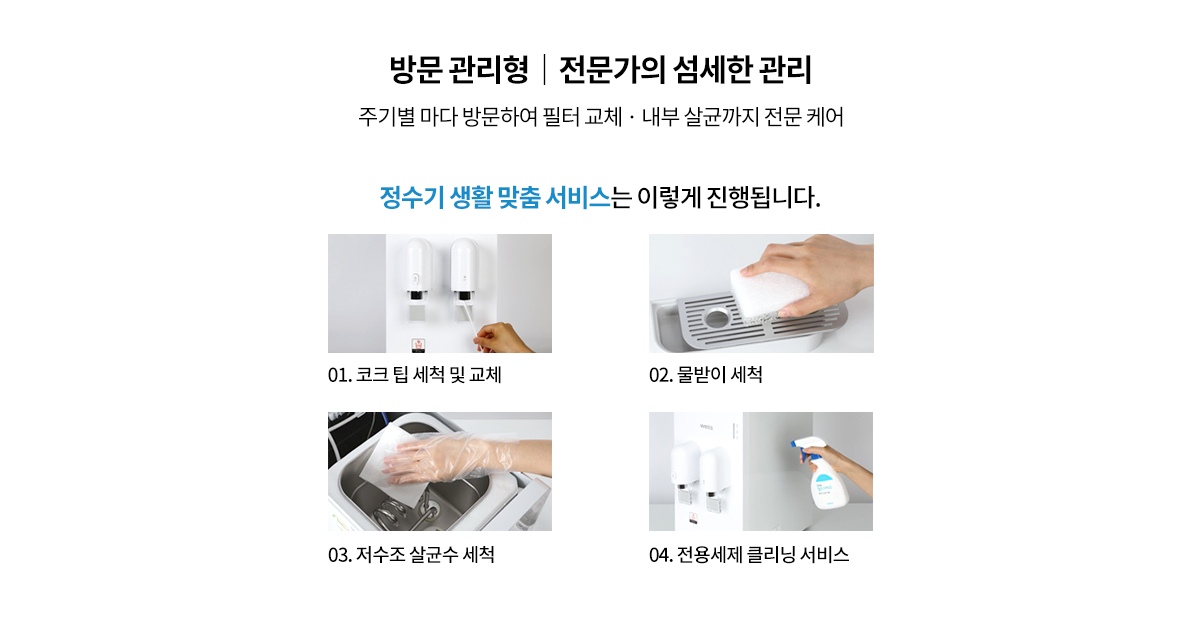 방문 관리형 | 전문가의 섬세한 관리

주기별 마다 방문하여 필터 교체 · 내부 살균까지 전문 케어

정수기 생활 맞춤 서비스는 이렇게 진행됩니다.

01. 코크 팁 세척 및 교체

02. 물받이 세척

03. 저수조 살균수 세척

04. 전용세제 클리닝 서비스